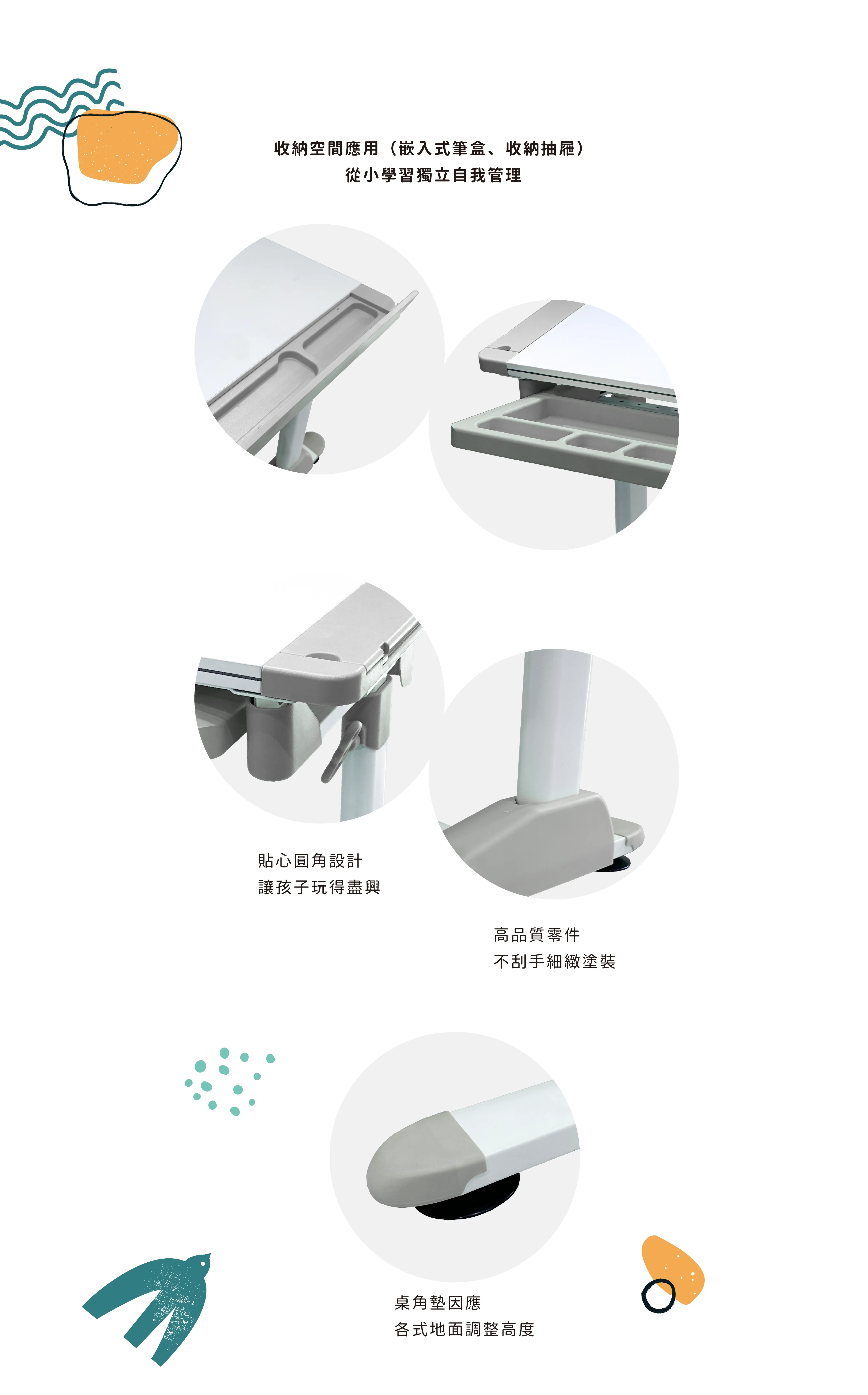 收納空間應用（嵌入式筆盒、收納抽屜）
從小學習獨立自我管理

貼心圓角設計
讓孩子玩得盡興

高品質零件
不刮手細緻塗裝

桌角墊因應
各式地面調整高度