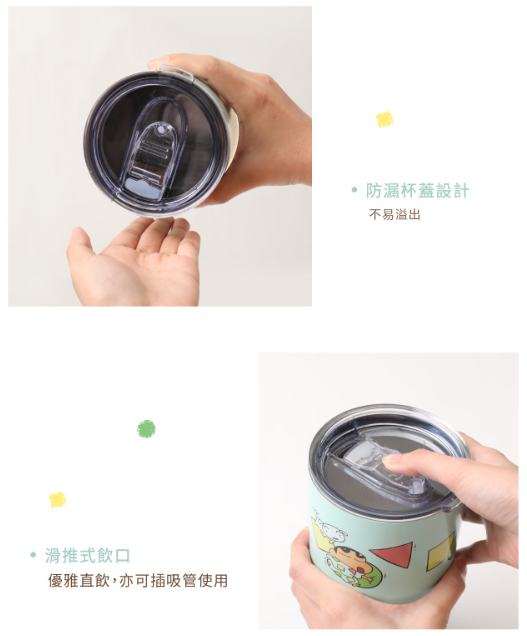 • 防漏杯蓋設計
不易溢出

• 滑推式飲口
優雅直飲，亦可插吸管使用